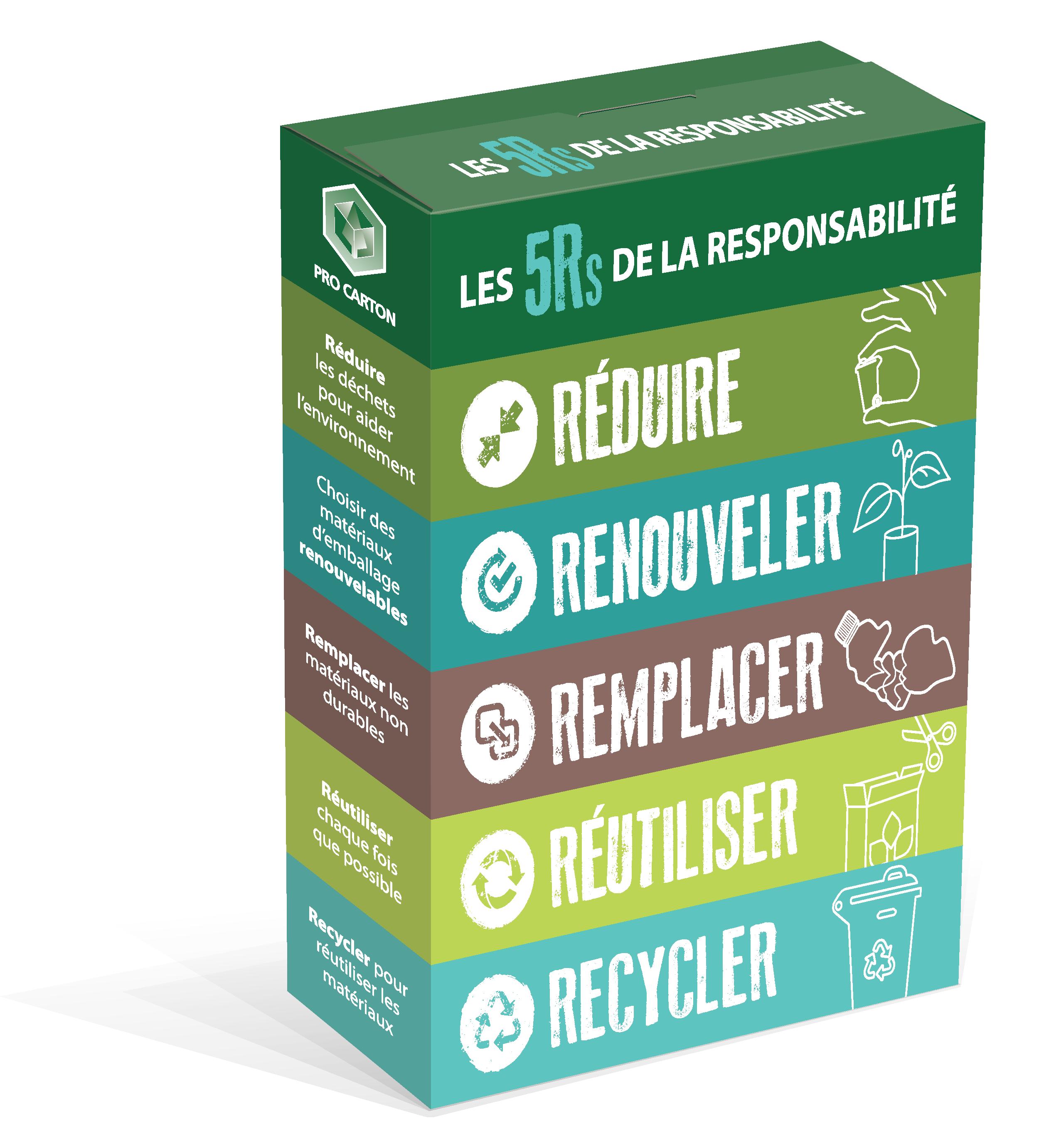 LES 5Rs DE LA RESPONSABILITÉ

PRO CARTON

Réduire les déchets pour aider l'environnement

Choisir des matériaux d'emballage renouvelables

Remplacer les matériaux non durables

Réutiliser chaque fois que possible

Recycler pour réutiliser les matériaux

LES 5Rs DE LA RESPONSABILITÉ

RÉDUIRE

RENOUVELER

REMPLACER

RÉUTILISER

RECYCLER