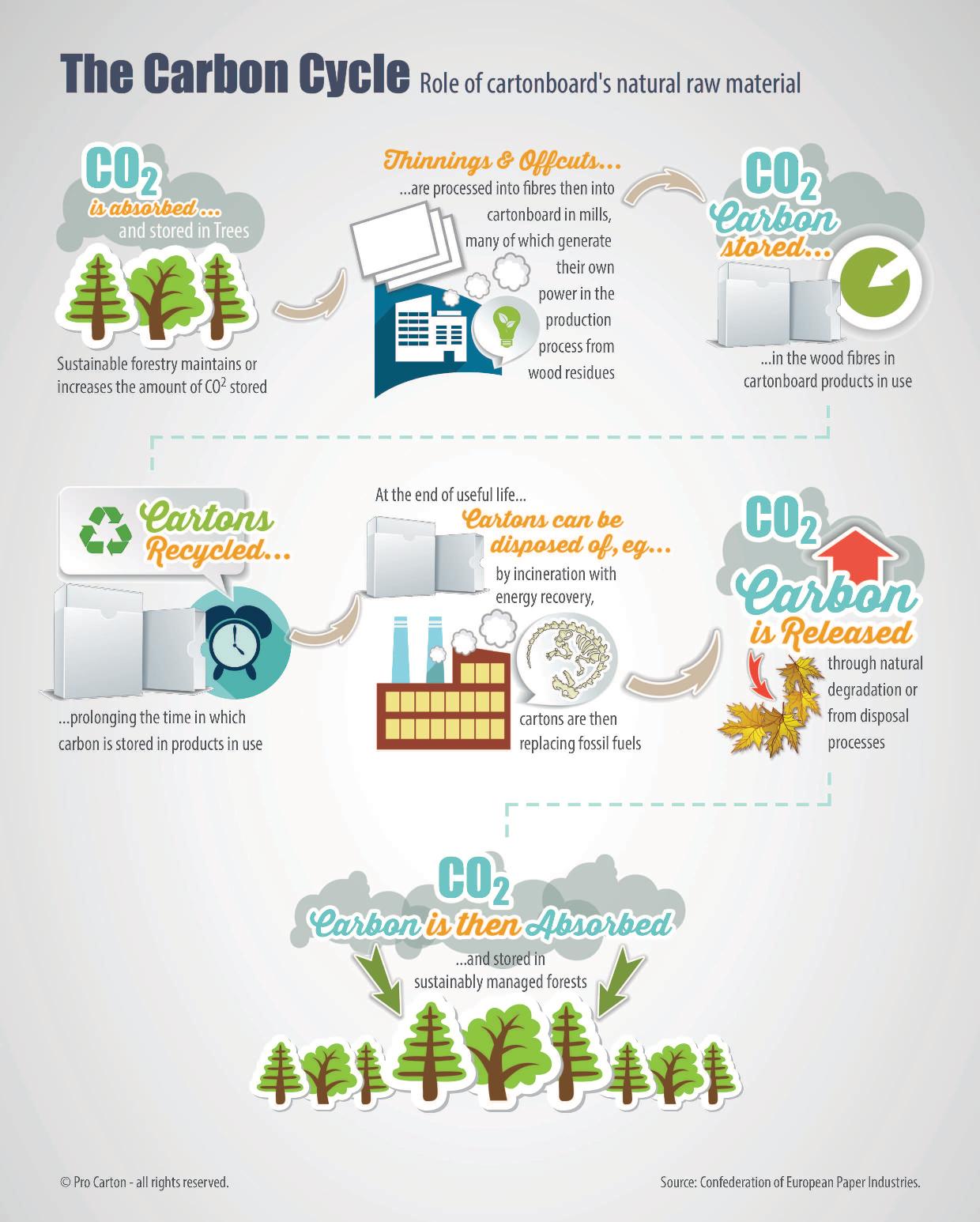 The Carbon Cycle Role of cartonboard's natural raw material

$CO_2$
is absorbed ...
and stored in Trees

Sustainable forestry maintains or increases the amount of $CO^2$ stored

Thinnings & Offcuts...
...are processed into fibres then into cartonboard in mills, many of which generate their own power in the production process from wood residues

$CO_2$
Carbon stored...

...in the wood fibres in cartonboard products in use

Cartons Recycled...

...prolonging the time in which carbon is stored in products in use

At the end of useful life...
Cartons can be disposed of, eg...
by incineration with energy recovery,

cartons are then replacing fossil fuels

$CO_2$
Carbon is Released

through natural degradation or from disposal processes

$CO_2$
Carbon is then Absorbed
...and stored in sustainably managed forests

© Pro Carton - all rights reserved.

Source: Confederation of European Paper Industries.