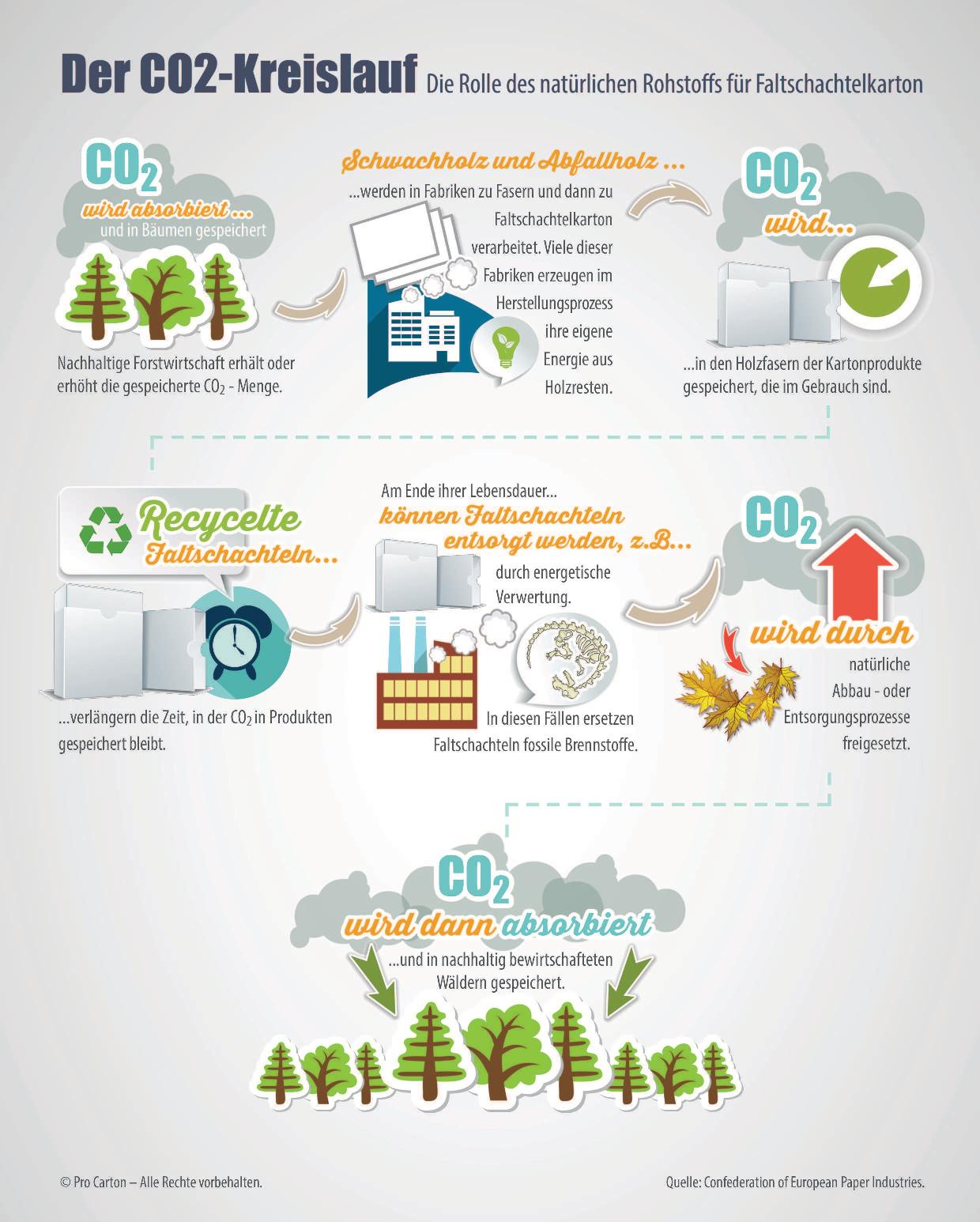 Der CO2-Kreislauf Die Rolle des natürlichen Rohstoffs für Faltschachtelkarton

$CO_2$ wird absorbiert ... und in Bäumen gespeichert

Nachhaltige Forstwirtschaft erhält oder erhöht die gespeicherte $CO_2$ - Menge.

Schwachholz und Abfallholz ...

...werden in Fabriken zu Fasern und dann zu Faltschachtelkarton verarbeitet. Viele dieser Fabriken erzeugen im Herstellungsprozess ihre eigene Energie aus Holzresten.

$CO_2$ wird...

...in den Holzfasern der Kartonprodukte gespeichert, die im Gebrauch sind.

Recycelte Faltschachteln...

...verlängern die Zeit, in der $CO_2$ in Produkten gespeichert bleibt.

Am Ende ihrer Lebensdauer... können Faltschachteln entsorgt werden, z.B... durch energetische Verwertung.

In diesen Fällen ersetzen Faltschachteln fossile Brennstoffe.

$CO_2$ wird durch natürliche Abbau - oder Entsorgungsprozesse freigesetzt.

$CO_2$ wird dann absorbiert ...und in nachhaltig bewirtschafteten Wäldern gespeichert.

© Pro Carton – Alle Rechte vorbehalten.

Quelle: Confederation of European Paper Industries.